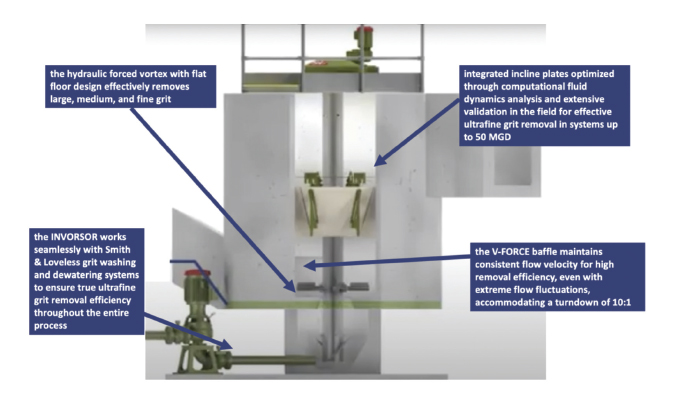 the hydraulic forced vortex with flat floor design effectively removes large, medium, and fine grit

integrated incline plates optimized through computational fluid dynamics analysis and extensive validation in the field for effective ultrafine grit removal in systems up to 50 MGD

the INVORSOR works seamlessly with Smith & Loveless grit washing and dewatering systems to ensure true ultrafine grit removal efficiency throughout the entire process

the V-FORCE baffle maintains consistent flow velocity for high removal efficiency, even with extreme flow fluctuations, accommodating a turndown of 10:1